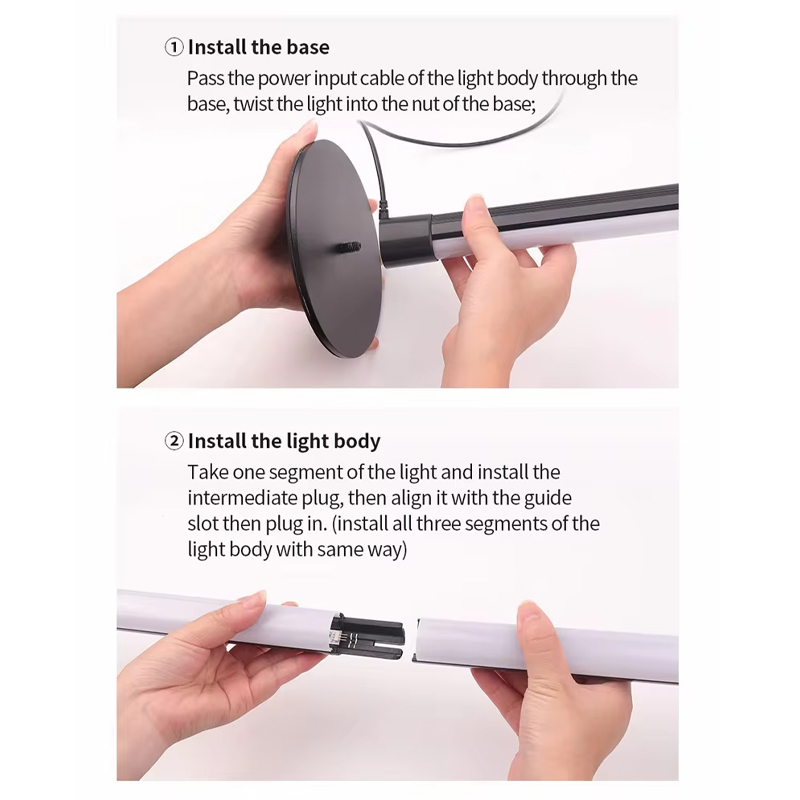 ① Install the base
Pass the power input cable of the light body through the base, twist the light into the nut of the base;

② Install the light body
Take one segment of the light and install the intermediate plug, then align it with the guide slot then plug in. (install all three segments of the light body with same way)