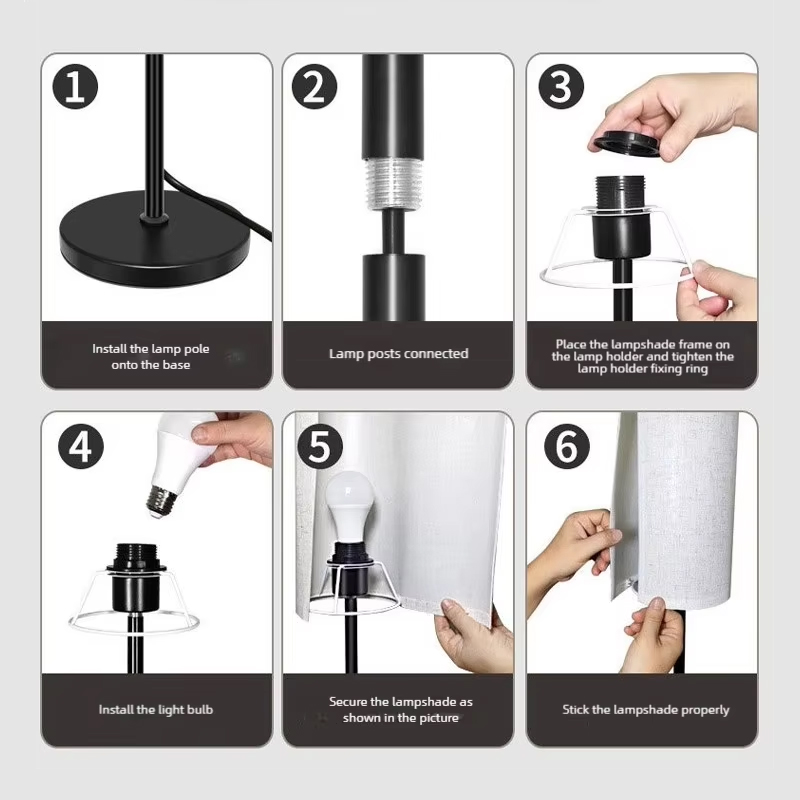 1

Install the lamp pole onto the base

2

Lamp posts connected

3

Place the lampshade frame on the lamp holder and tighten the lamp holder fixing ring

4

Install the light bulb

5

Secure the lampshade as shown in the picture

6

Stick the lampshade properly