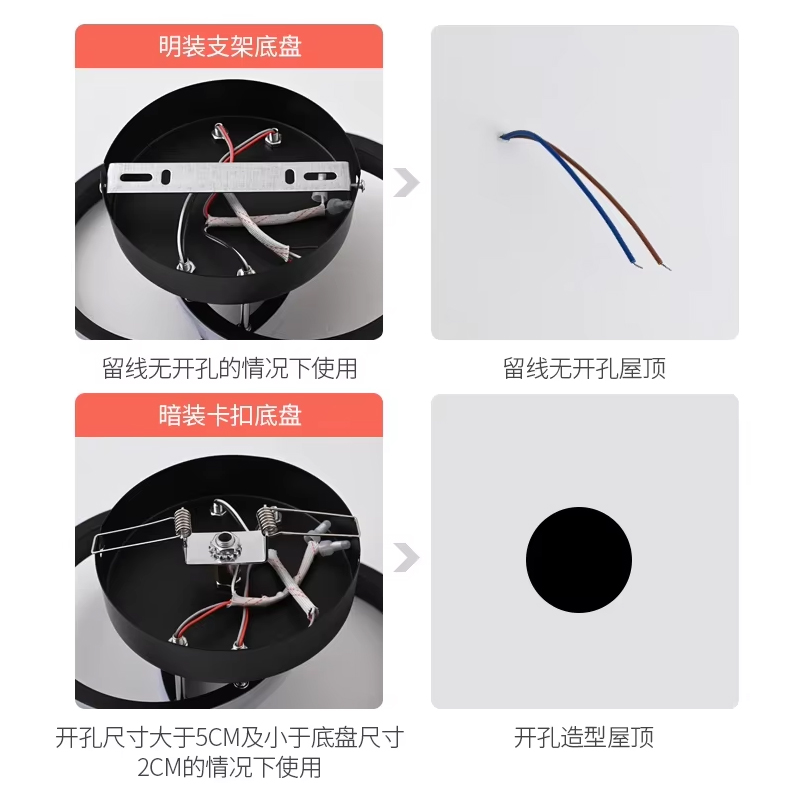 明装支架底盘

留线无开孔的情况下使用

留线无开孔屋顶

暗装卡扣底盘

开孔尺寸大于5CM及小于底盘尺寸2CM的情况下使用

开孔造型屋顶